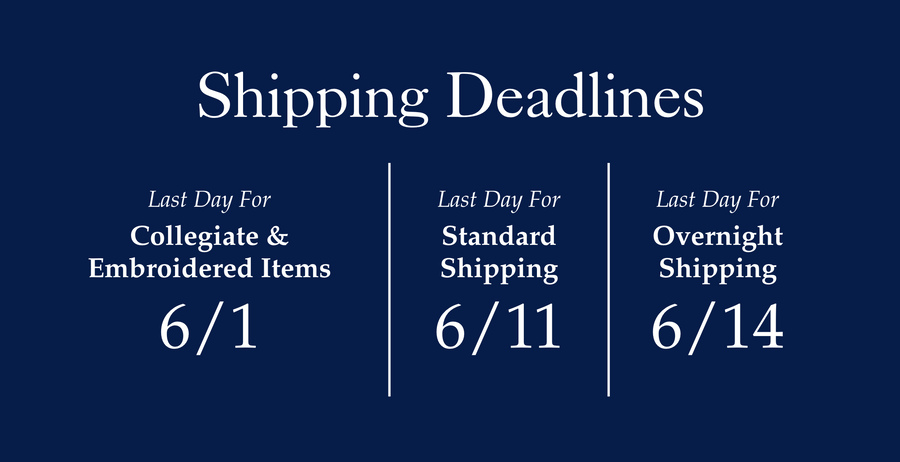 Shipping Deadlines

Last Day For
Collegiate &
Embroidered Items
6/1

Last Day For
Standard
Shipping
6/11

Last Day For
Overnight
Shipping
6/14